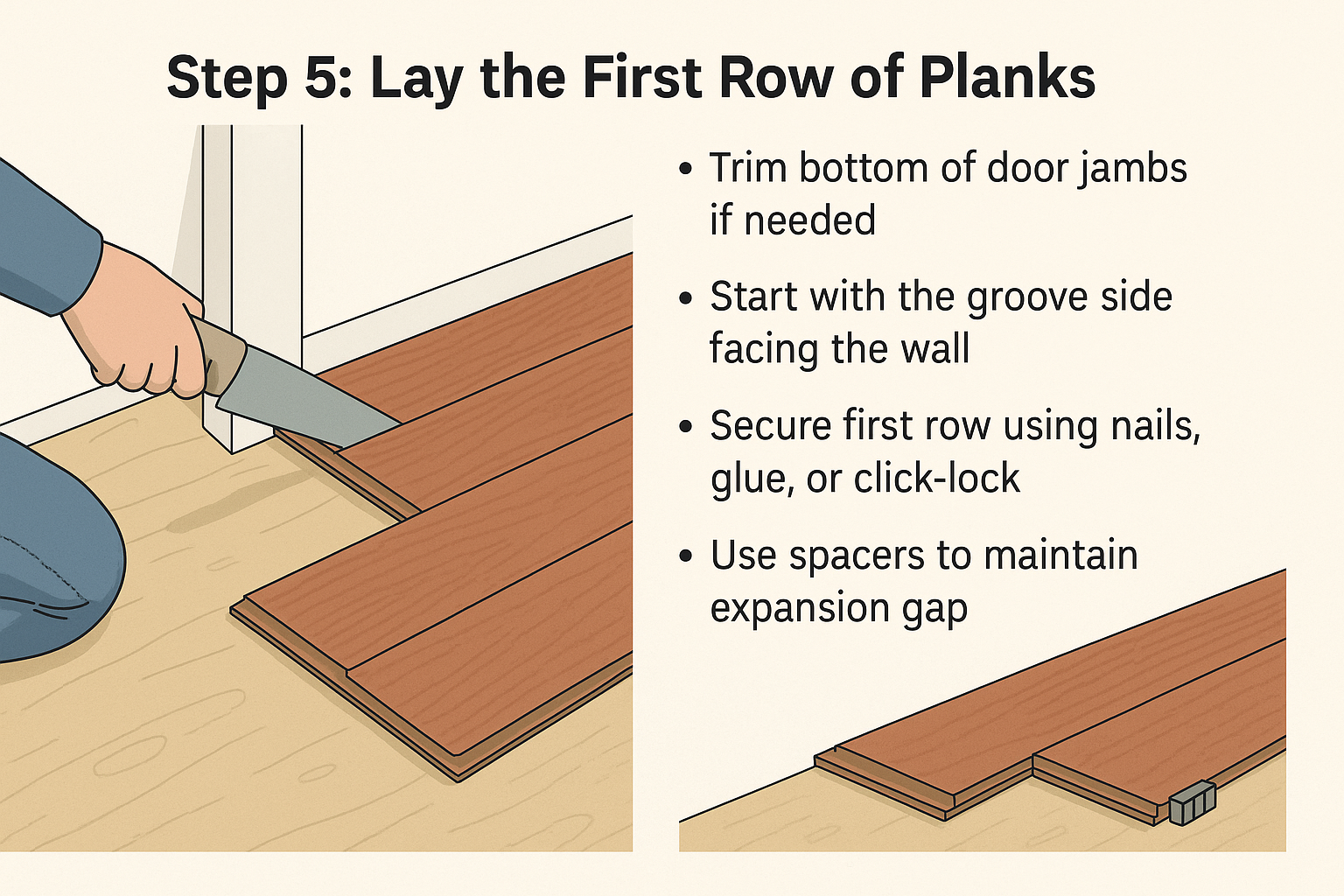 Step 5: Lay the First Row of Planks

• Trim bottom of door jambs if needed

• Start with the groove side facing the wall

• Secure first row using nails, glue, or click-lock

• Use spacers to maintain expansion gap